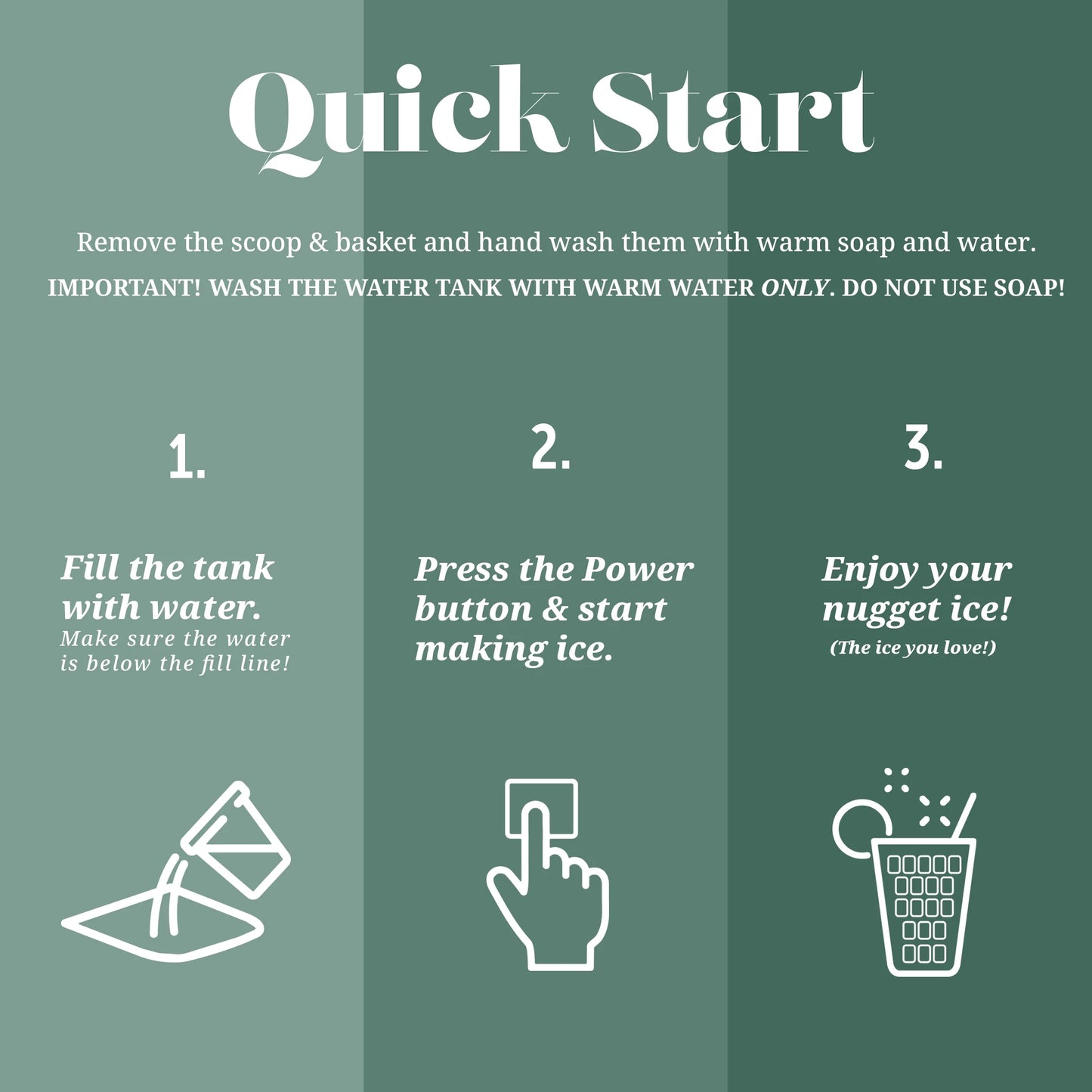 Quick Start

Remove the scoop & basket and hand wash them with warm soap and water.

IMPORTANT! WASH THE WATER TANK WITH WARM WATER ONLY. DO NOT USE SOAP!

1.

Fill the tank with water.
Make sure the water is below the fill line!

2.

Press the Power button & start making ice.

3.

Enjoy your nugget ice!
(The ice you love!)