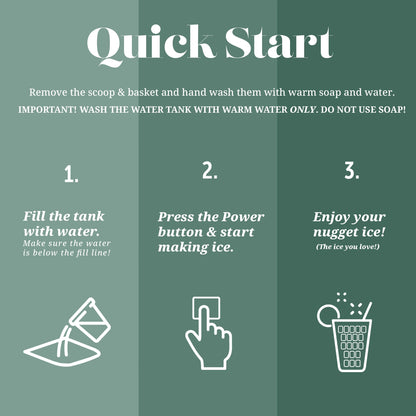 Quick Start

Remove the scoop & basket and hand wash them with warm soap and water.
IMPORTANT! WASH THE WATER TANK WITH WARM WATER ONLY. DO NOT USE SOAP!

1.

Fill the tank with water.
Make sure the water is below the fill line!

2.

Press the Power button & start making ice.

3.

Enjoy your nugget ice!
(The ice you love!)