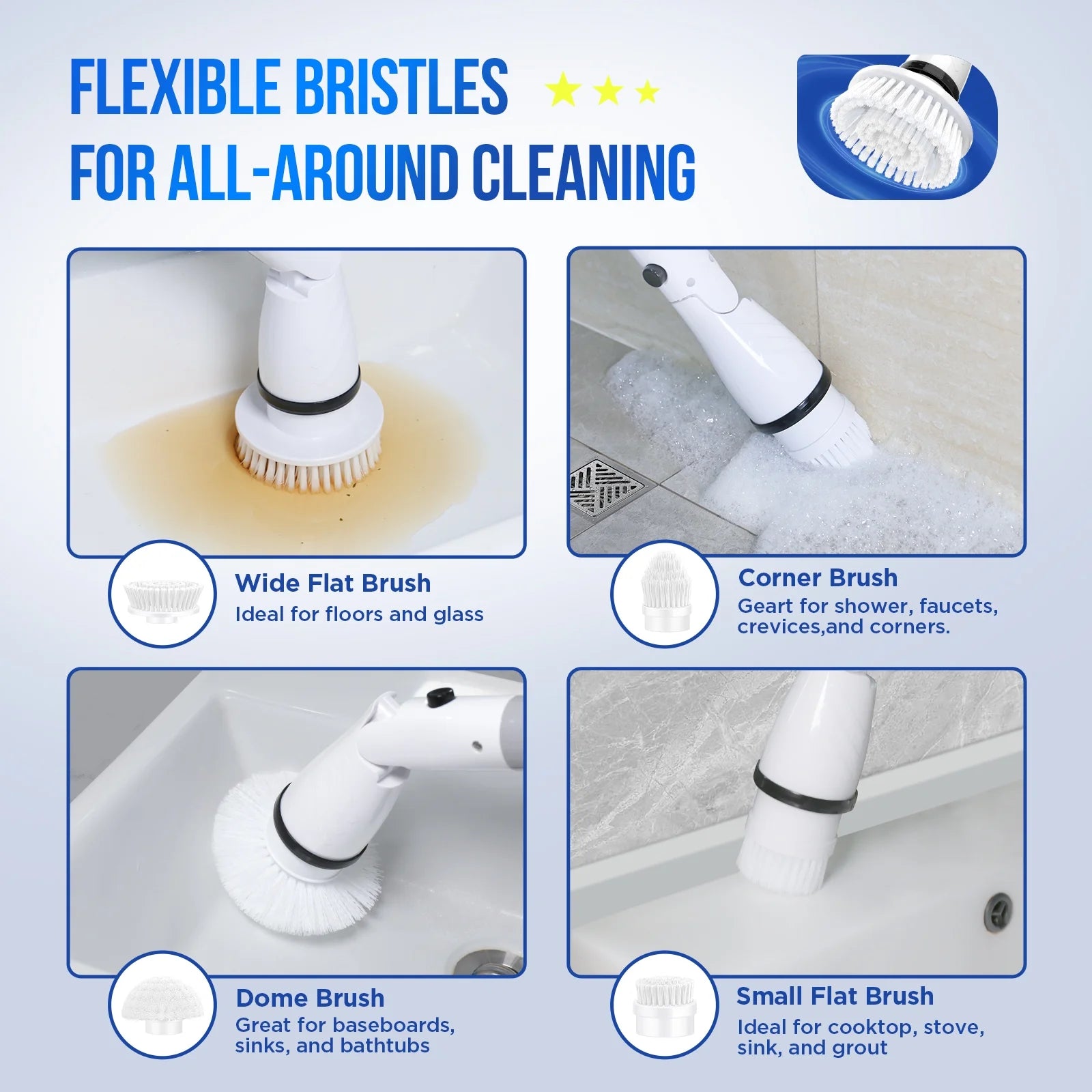 FLEXIBLE BRISTLES
FOR ALL-AROUND CLEANING

Wide Flat Brush
Ideal for floors and glass

Corner Brush
Geart for shower, faucets, crevices,and corners.

Dome Brush
Great for baseboards, sinks, and bathtubs

Small Flat Brush
Ideal for cooktop, stove, sink, and grout