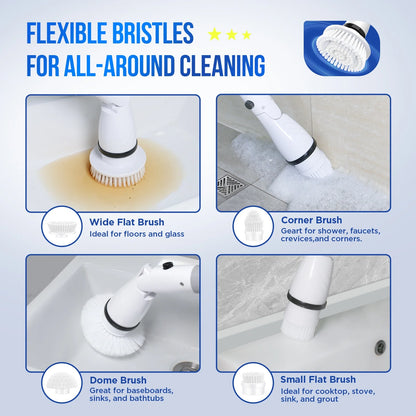 FLEXIBLE BRISTLES
FOR ALL-AROUND CLEANING

Wide Flat Brush
Ideal for floors and glass

Corner Brush
Geart for shower, faucets, crevices,and corners.

Dome Brush
Great for baseboards, sinks, and bathtubs

Small Flat Brush
Ideal for cooktop, stove, sink, and grout