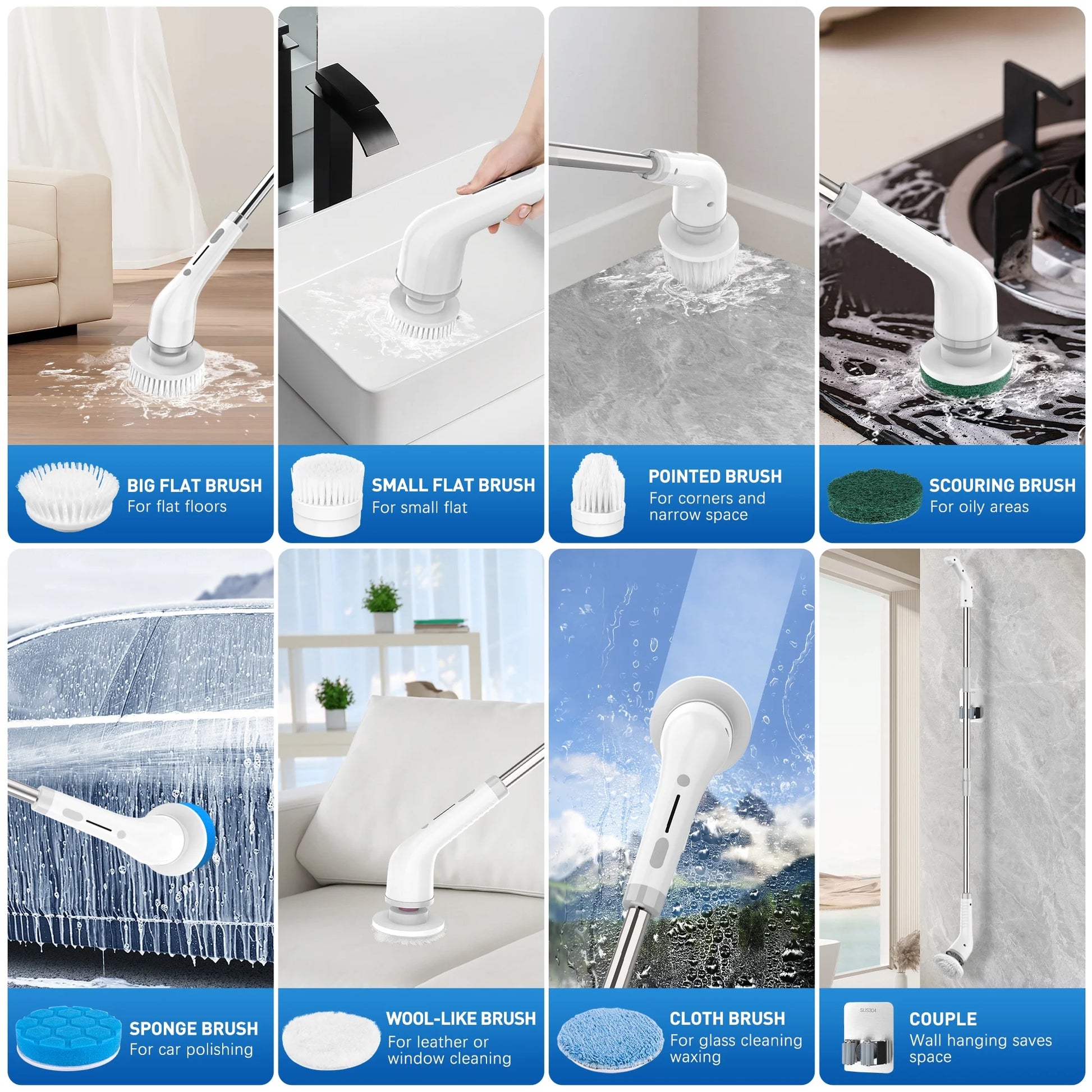 BIG FLAT BRUSH
For flat floors

SMALL FLAT BRUSH
For small flat

POINTED BRUSH
For corners and narrow space

SCOURING BRUSH
For oily areas

SPONGE BRUSH
For car polishing

WOOL-LIKE BRUSH
For leather or window cleaning

CLOTH BRUSH
For glass cleaning waxing

SUS304

COUPLE
Wall hanging saves space