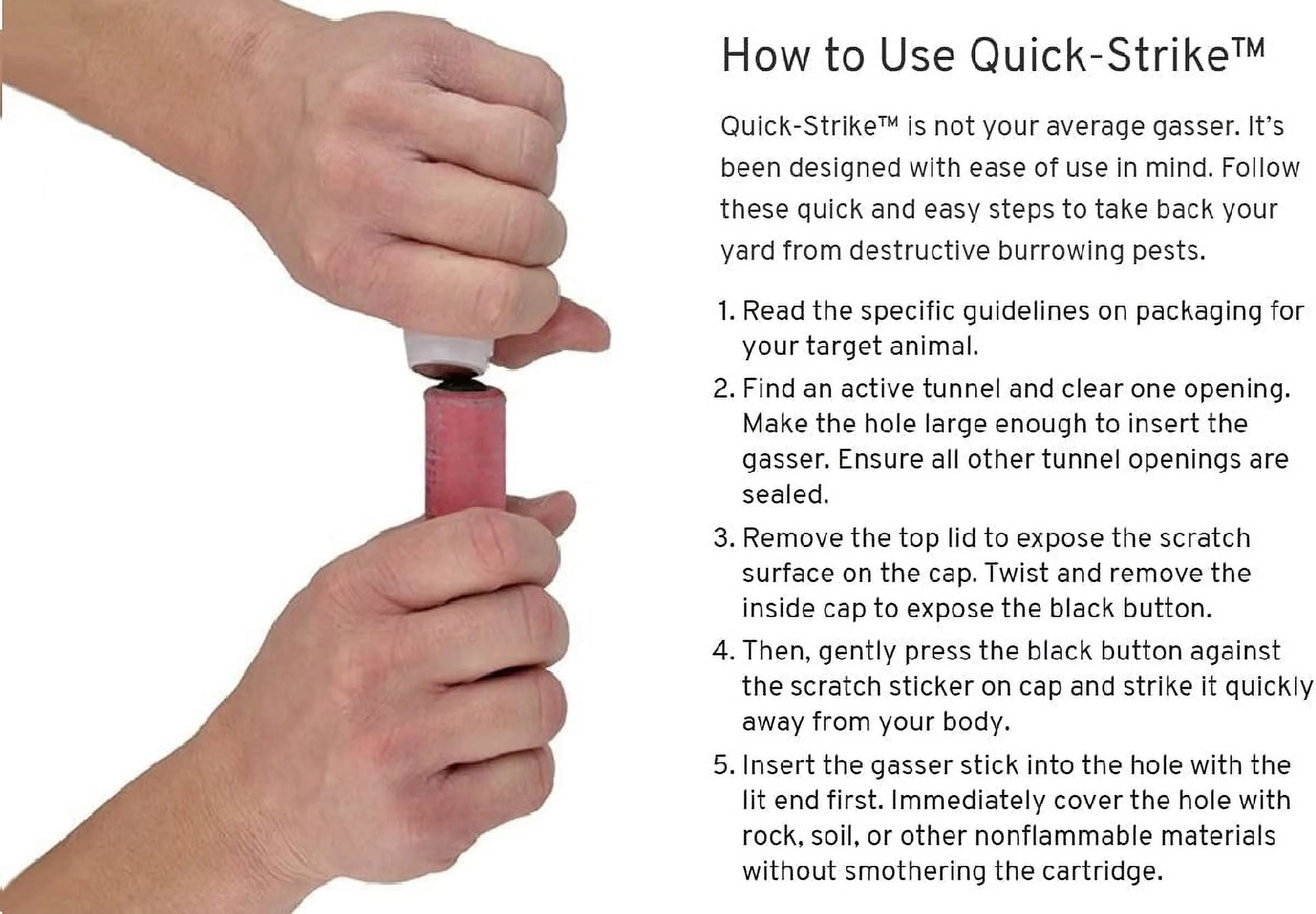 How to Use Quick-Strike™

Quick-Strike™ is not your average gasser. It's been designed with ease of use in mind. Follow these quick and easy steps to take back your yard from destructive burrowing pests.

1. Read the specific guidelines on packaging for your target animal.
2. Find an active tunnel and clear one opening. Make the hole large enough to insert the gasser. Ensure all other tunnel openings are sealed.
3. Remove the top lid to expose the scratch surface on the cap. Twist and remove the inside cap to expose the black button.
4. Then, gently press the black button against the scratch sticker on cap and strike it quickly away from your body.
5. Insert the gasser stick into the hole with the lit end first. Immediately cover the hole with rock, soil, or other nonflammable materials without smothering the cartridge.