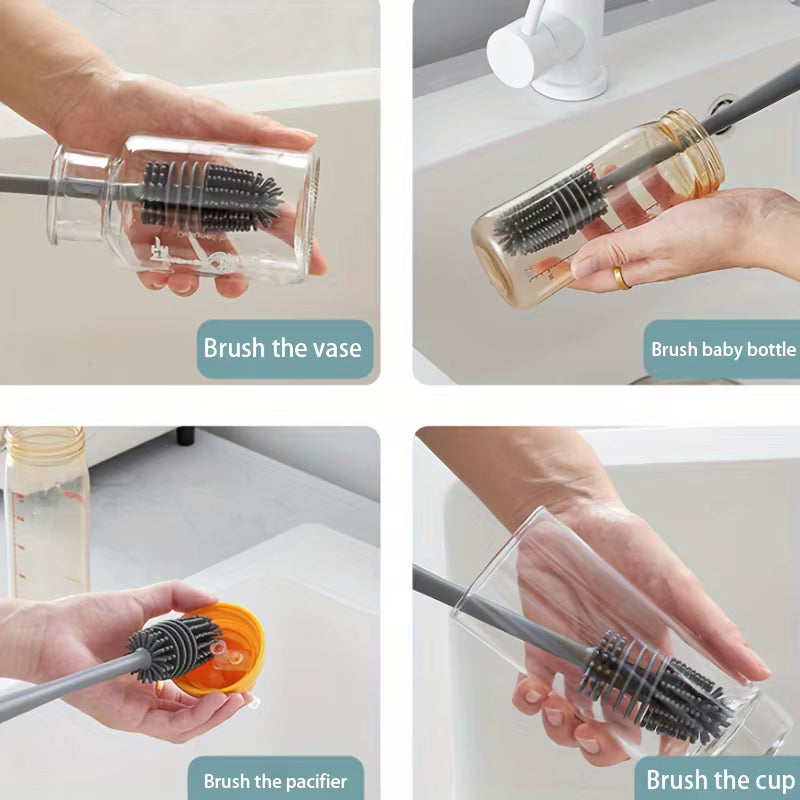 Brush the vase

Brush baby bottle

Brush the pacifier

Brush the cup