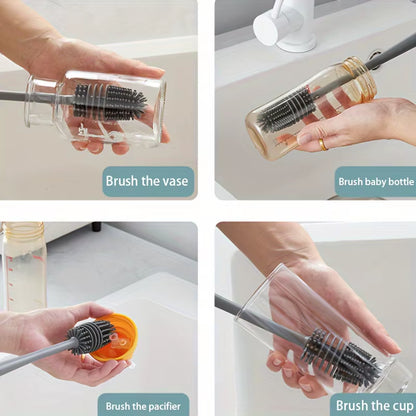 Brush the vase

Brush baby bottle

Brush the pacifier

Brush the cup