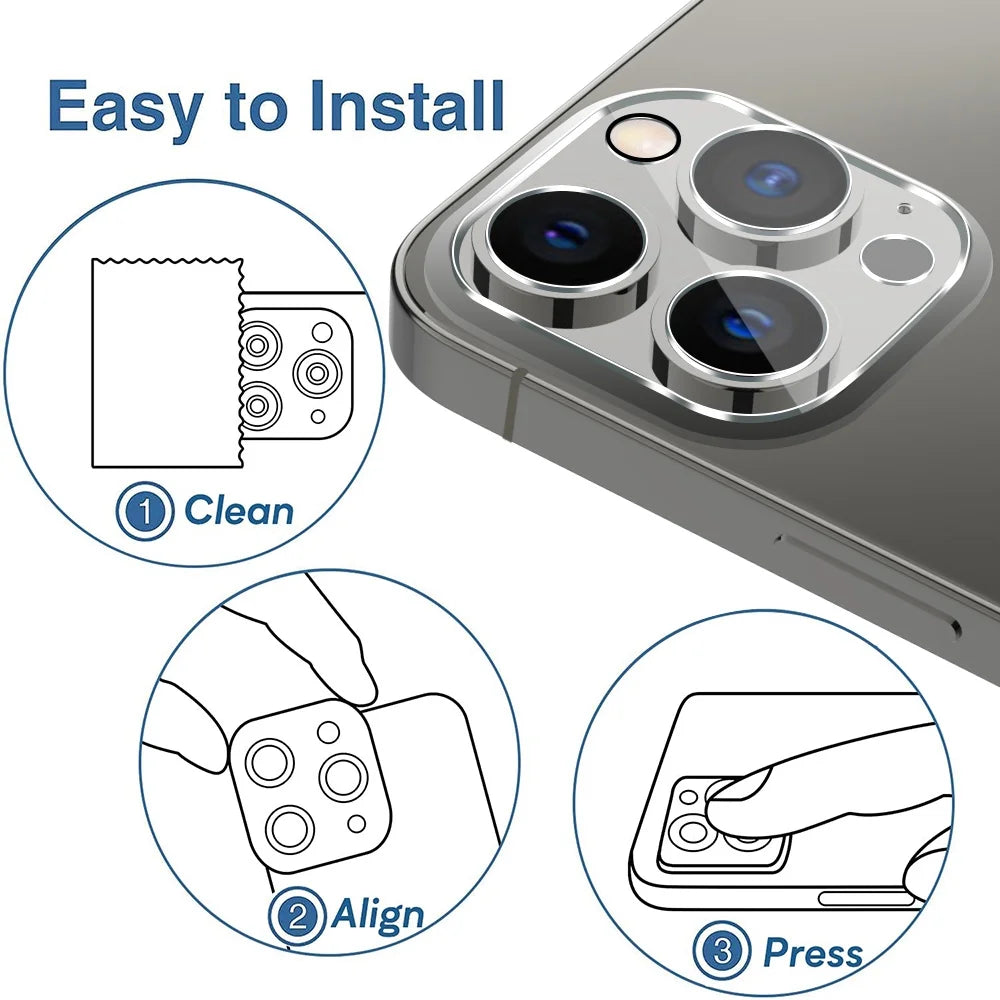 Easy to Install

1 Clean

2 Align

3 Press