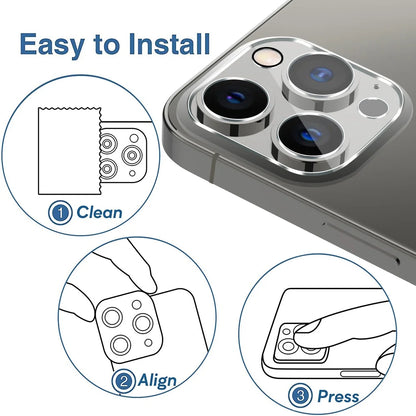 Easy to Install

1 Clean

2 Align

3 Press